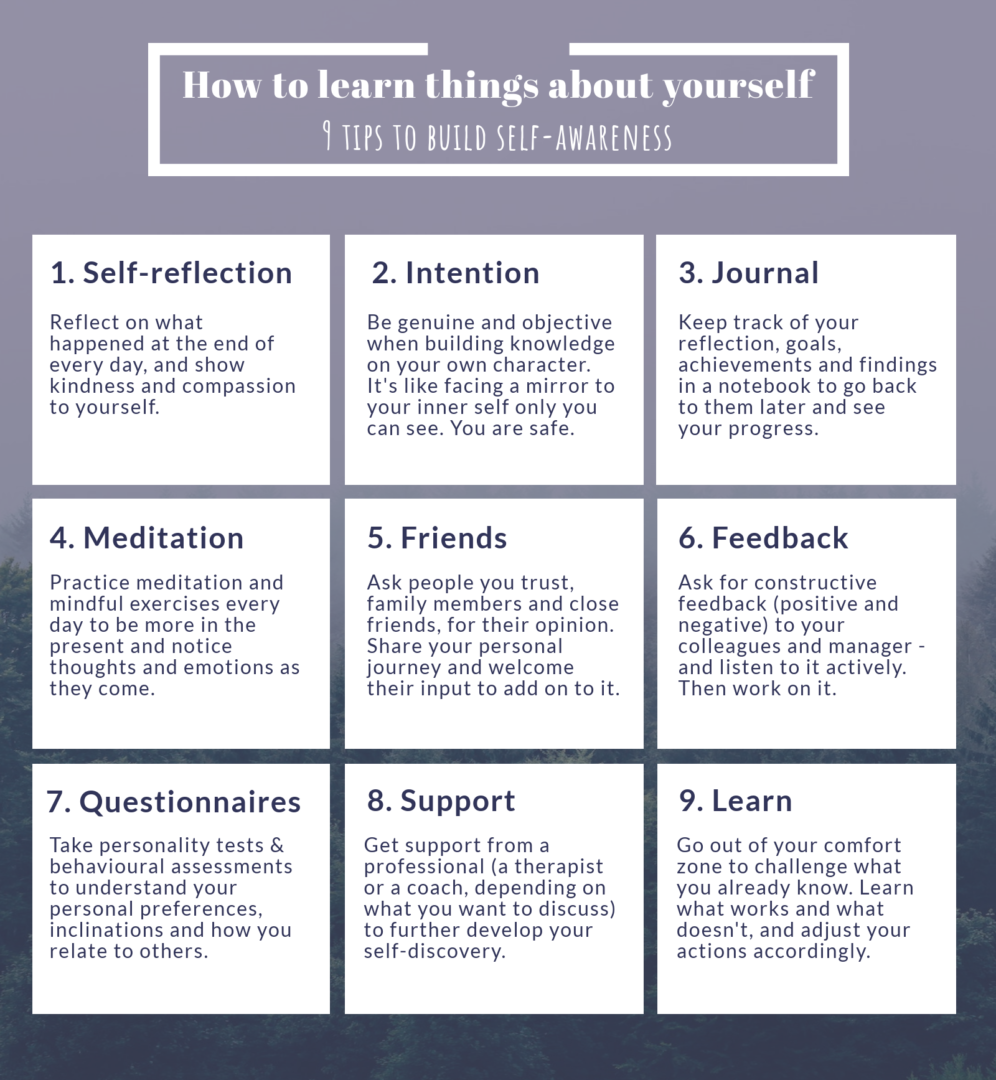 How to learn things about yourself
9 TIPS TO BUILD SELF-AWARENESS

1. Self-reflection

Reflect on what happened at the end of every day, and show kindness and compassion to yourself.

2. Intention

Be genuine and objective when building knowledge on your own character. It's like facing a mirror to your inner self only you can see. You are safe.

3. Journal

Keep track of your reflection, goals, achievements and findings in a notebook to go back to them later and see your progress.

4. Meditation

Practice meditation and mindful exercises every day to be more in the present and notice thoughts and emotions as they come.

5. Friends

Ask people you trust, family members and close friends, for their opinion. Share your personal journey and welcome their input to add on to it.

6. Feedback

Ask for constructive feedback (positive and negative) to your colleagues and manager - and listen to it actively. Then work on it.

7. Questionnaires

Take personality tests & behavioural assessments to understand your personal preferences, inclinations and how you relate to others.

8. Support

Get support from a professional (a therapist or a coach, depending on what you want to discuss) to further develop your self-discovery.

9. Learn

Go out of your comfort zone to challenge what you already know. Learn what works and what doesn't, and adjust your actions accordingly.